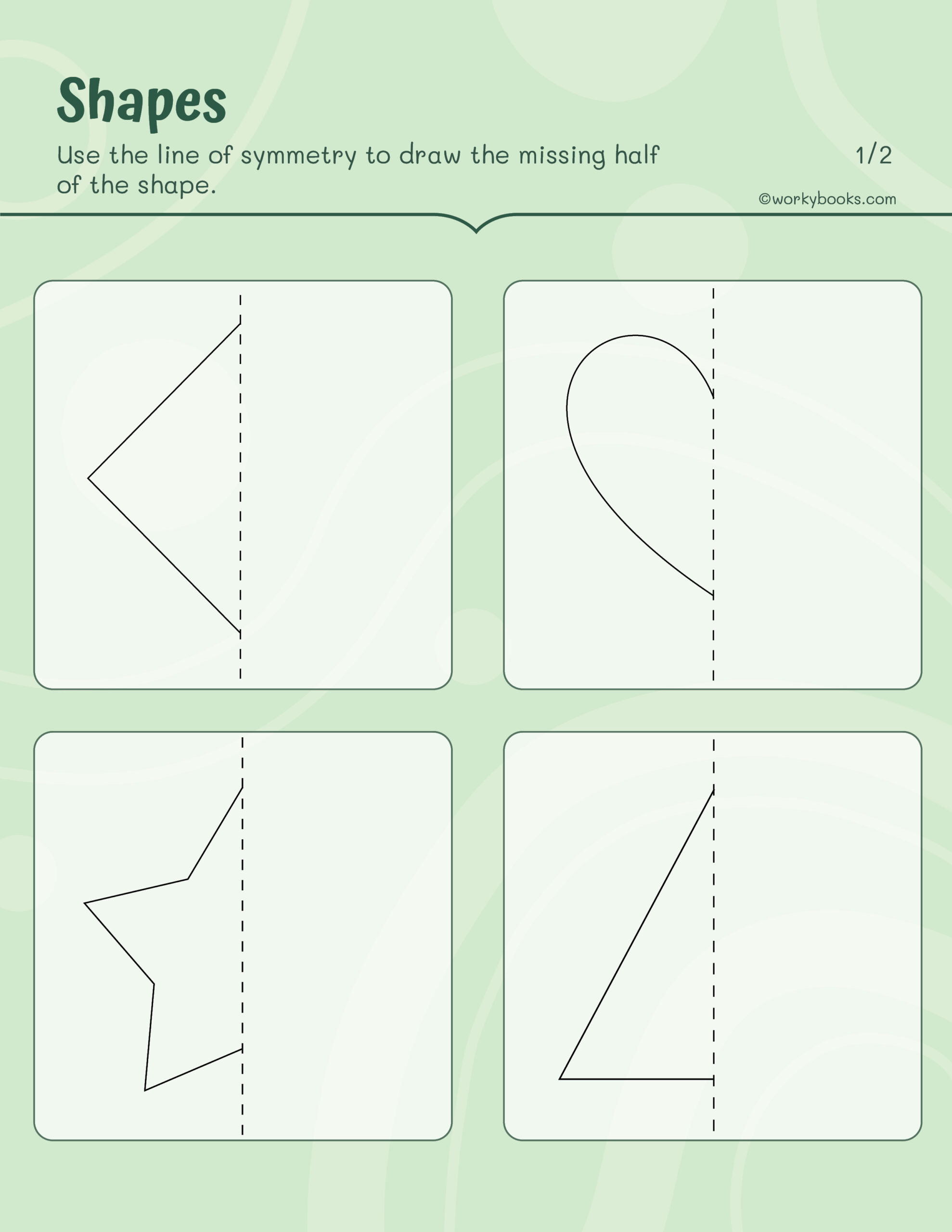 Shapes

Use the line of symmetry to draw the missing half of the shape.

1/2

©workybooks.com