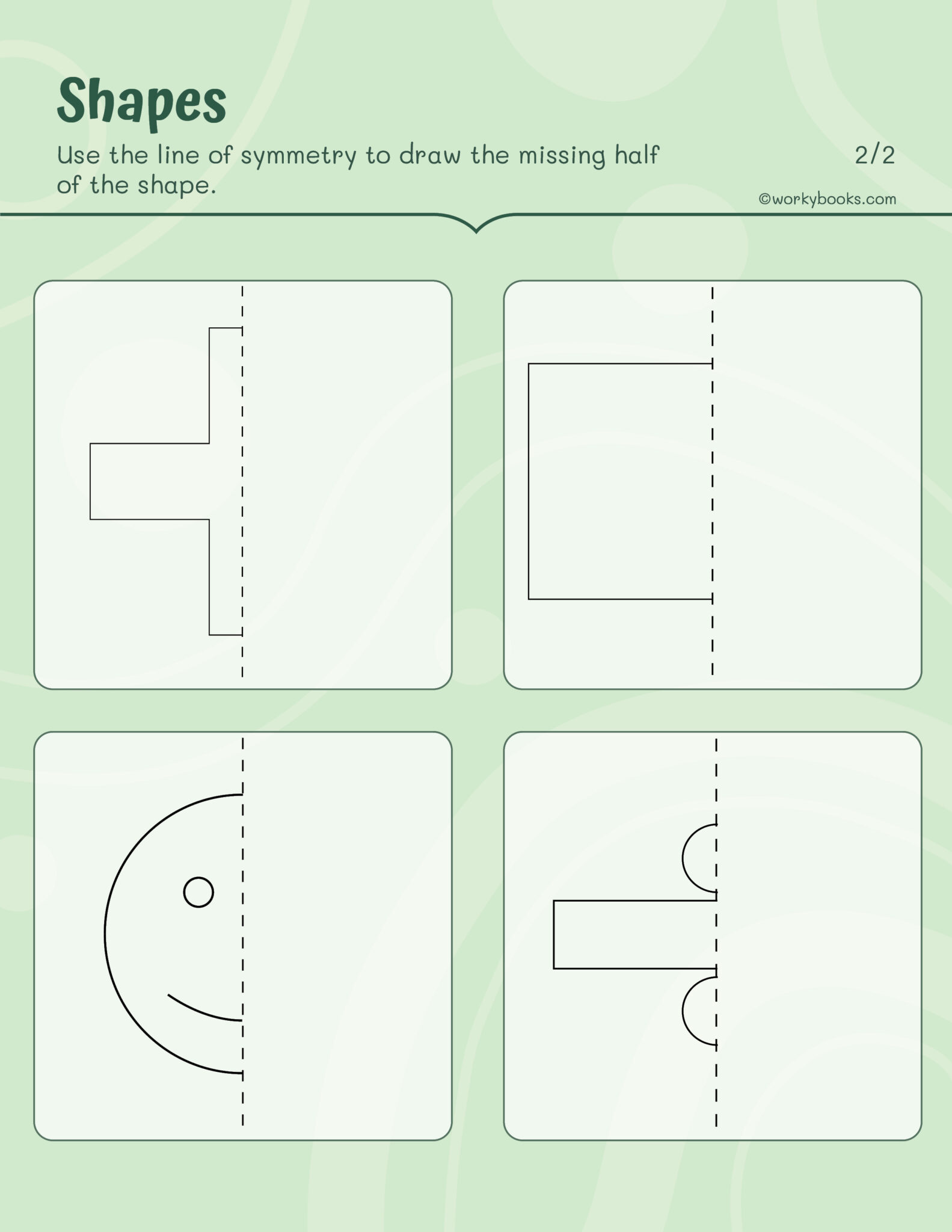 Shapes

Use the line of symmetry to draw the missing half of the shape.

2/2

©workybooks.com