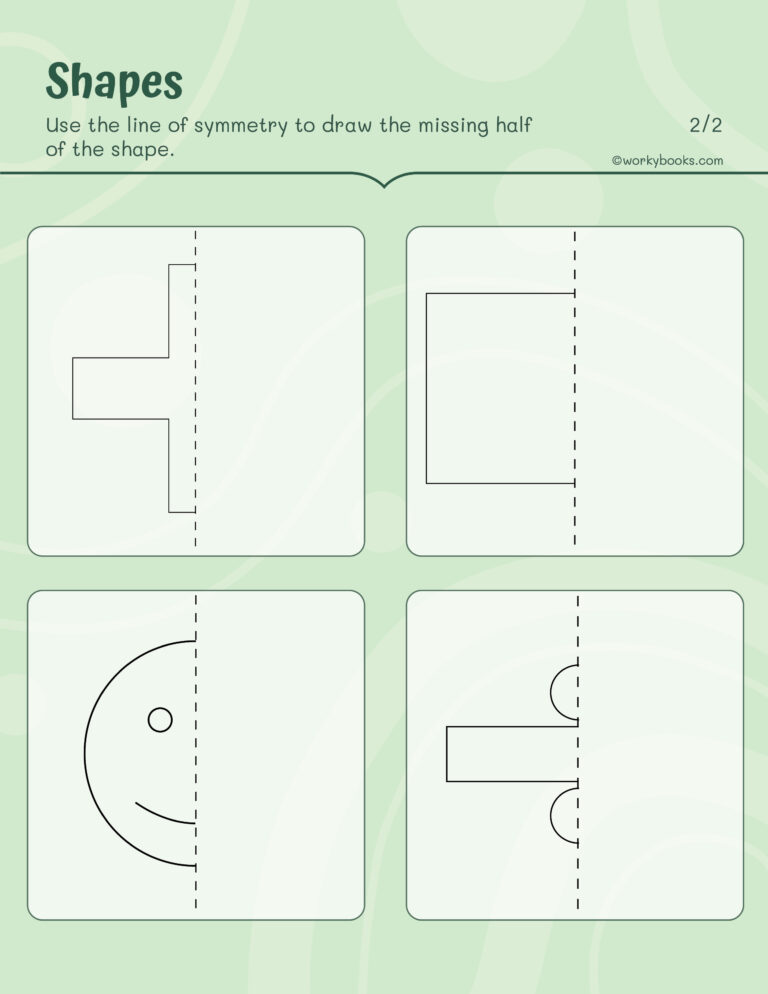 Shapes

Use the line of symmetry to draw the missing half of the shape.

2/2

©workybooks.com