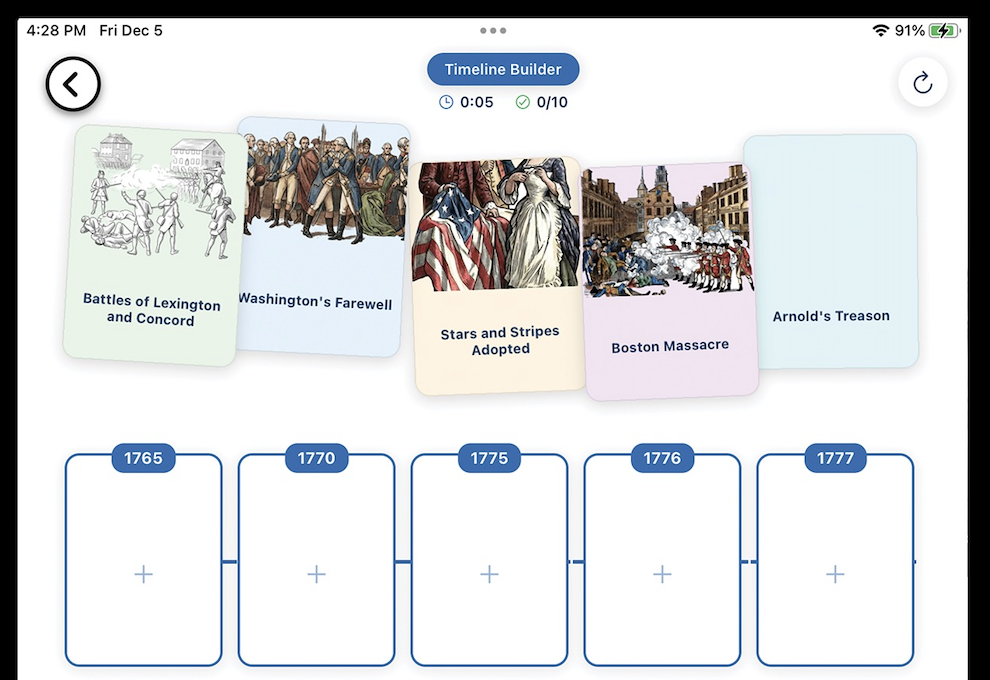 4:28 PM Fri Dec 5

91%

Timeline Builder

0:05 0/10

Battles of Lexington and Concord

Washington's Farewell

Stars and Stripes Adopted

Boston Massacre

Arnold's Treason

1765

+

1770

+

1775

+

1776

+

1777

+